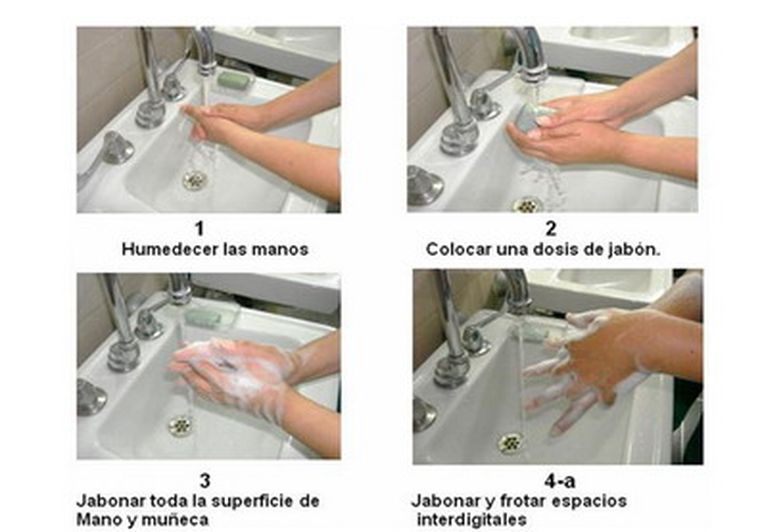 1
Humedecer las manos

2
Colocar una dosis de jabón.

3
Jabonar toda la superficie de Mano y muñeca

4-a
Jabonar y frotar espacios interdigitales