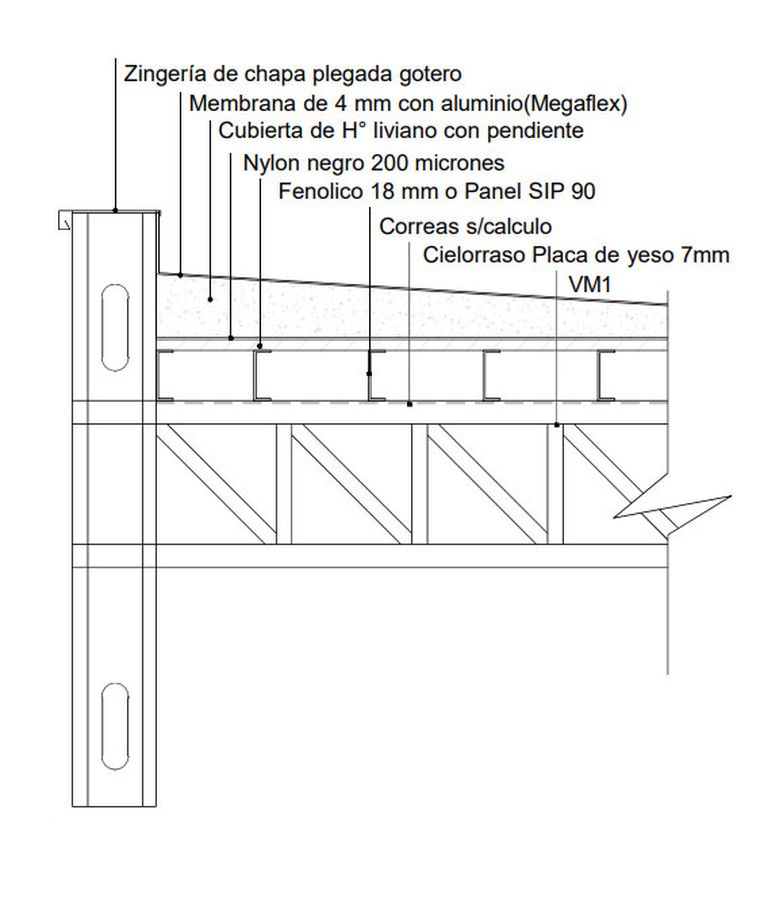 Zingería de chapa plegada gotero
Membrana de 4 mm con aluminio(Megaflex)
Cubierta de H° liviano con pendiente
Nylon negro 200 micrones
Fenolico 18 mm o Panel SIP 90
Correas s/calculo
Cielorraso Placa de yeso 7mm
VM1