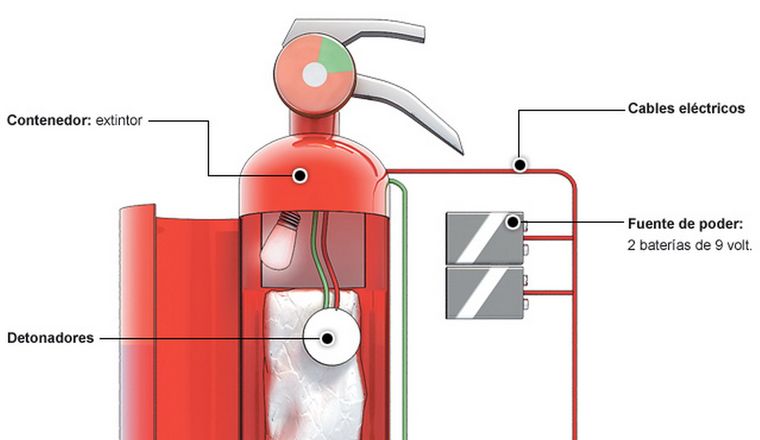 Contenedor: extintor

Cables eléctricos

Fuente de poder:
2 baterías de 9 volt.

Detonadores