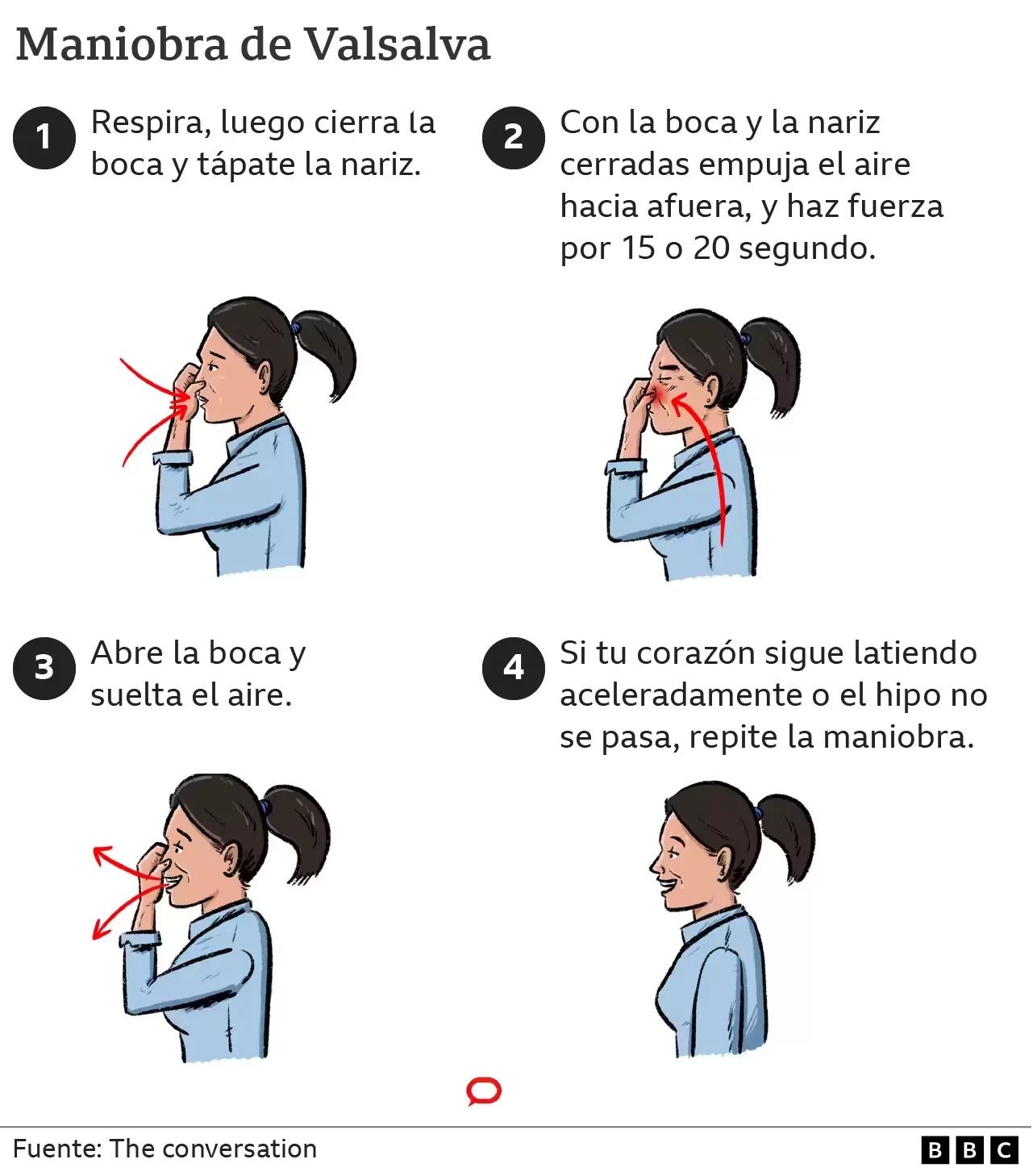 Maniobra de Valsalva

1 Respira, luego cierra la boca y tápate la nariz.

2 Con la boca y la nariz cerradas empuja el aire hacia afuera, y haz fuerza por 15 o 20 segundo.

3 Abre la boca y suelta el aire.

4 Si tu corazón sigue latiendo aceleradamente o el hipo no se pasa, repite la maniobra.

Fuente: The conversation

BBC