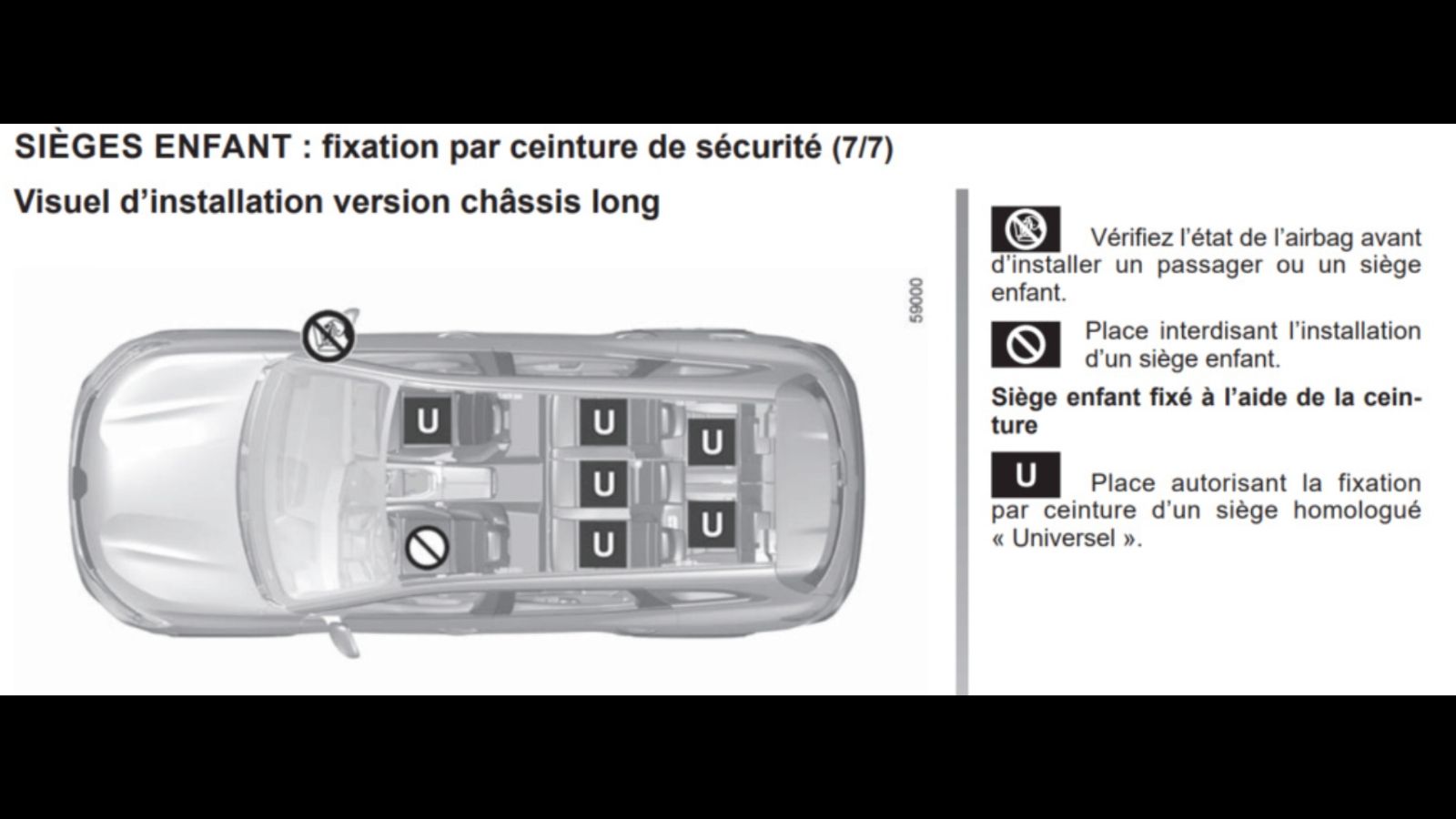 SIÈGES ENFANT : fixation par ceinture de sécurité (7/7)

Visuel d'installation version châssis long

59000

U

U

U

U

U

U

Vérifiez l'état de l'airbag avant d'installer un passager ou un siège enfant.

Place interdisant l'installation d'un siège enfant.

Siège enfant fixé à l'aide de la ceinture

U

Place autorisant la fixation par ceinture d'un siège homologué « Universel ».