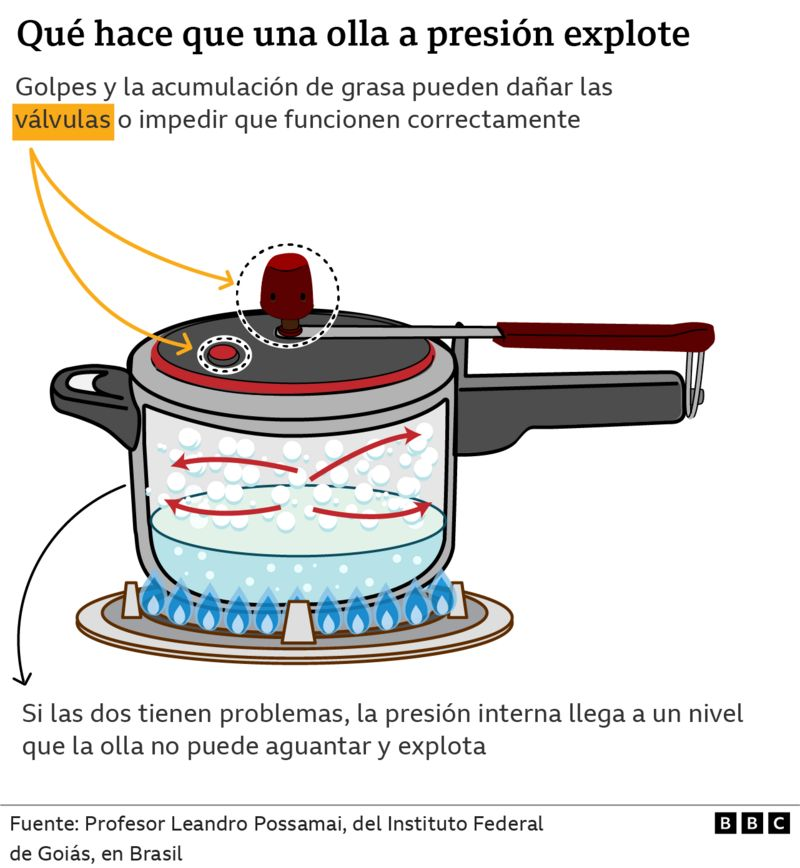 Qué hace que una olla a presión explote

Golpes y la acumulación de grasa pueden dañar las válvulas o impedir que funcionen correctamente

Si las dos tienen problemas, la presión interna llega a un nivel que la olla no puede aguantar y explota

Fuente: Profesor Leandro Possamai, del Instituto Federal de Goiás, en Brasil

BBC