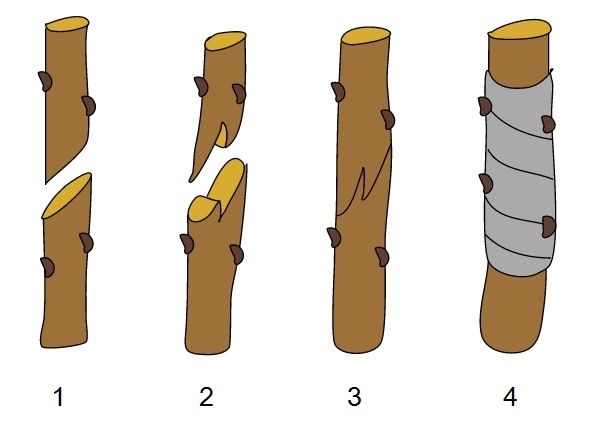 1 2 3 4