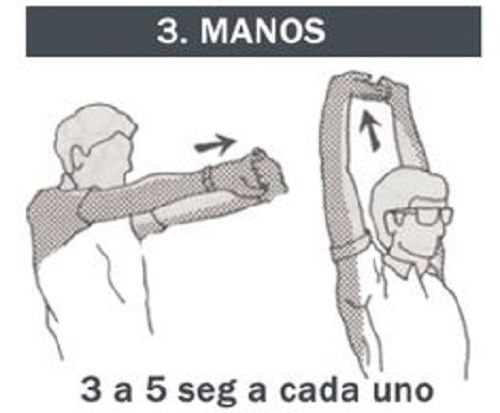 3. MANOS

3 a 5 seg a cada uno