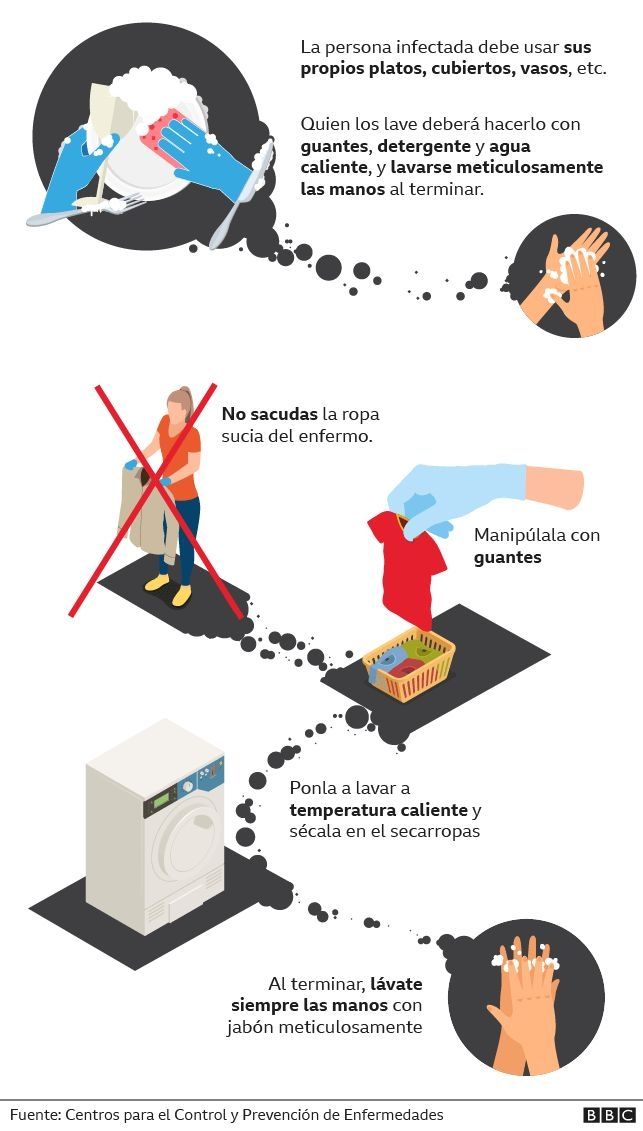 La persona infectada debe usar sus propios platos, cubiertos, vasos, etc.

Quien los lave deberá hacerlo con guantes, detergente y agua caliente, y lavarse meticulosamente las manos al terminar.

No sacudas la ropa sucia del enfermo.

Manipúlala con guantes

Ponla a lavar a temperatura caliente y sécala en el secarropas

Al terminar, lávate siempre las manos con jabón meticulosamente

Fuente: Centros para el Control y Prevención de Enfermedades

BBC