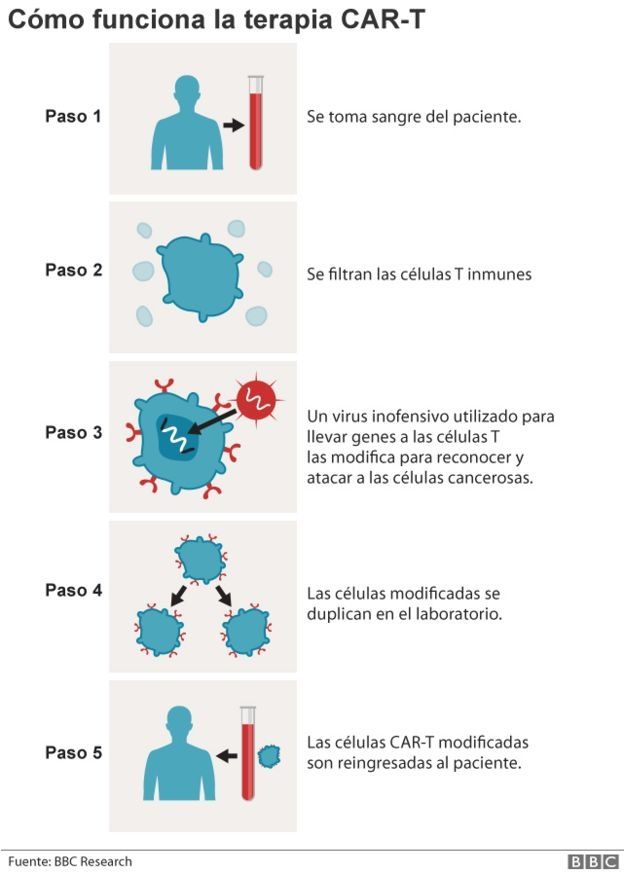 Cómo funciona la terapia CAR-T

Paso 1

Se toma sangre del paciente.

Paso 2

Se filtran las células T inmunes

Paso 3

Un virus inofensivo utilizado para llevar genes a las células T las modifica para reconocer y atacar a las células cancerosas.

Paso 4

Las células modificadas se duplican en el laboratorio.

Paso 5

Las células CAR-T modificadas son reingresadas al paciente.

Fuente: BBC Research

BBC